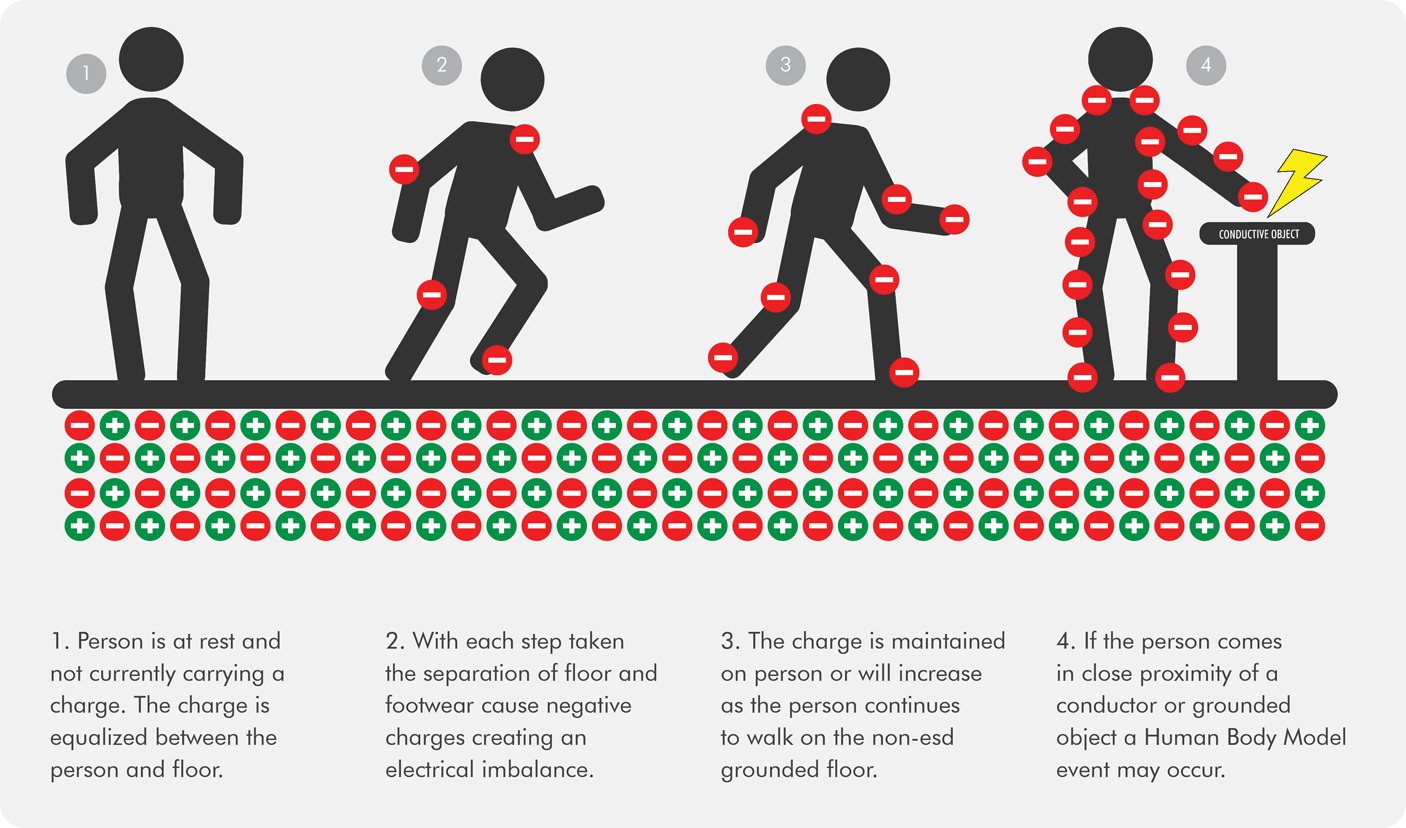 1

2

3

4

CONDUCTIVE OBJECT

1. Person is at rest and not currently carrying a charge. The charge is equalized between the person and floor.

2. With each step taken the separation of floor and footwear cause negative charges creating an electrical imbalance.

3. The charge is maintained on person or will increase as the person continues to walk on the non-esd grounded floor.

4. If the person comes in close proximity of a conductor or grounded object a Human Body Model event may occur.